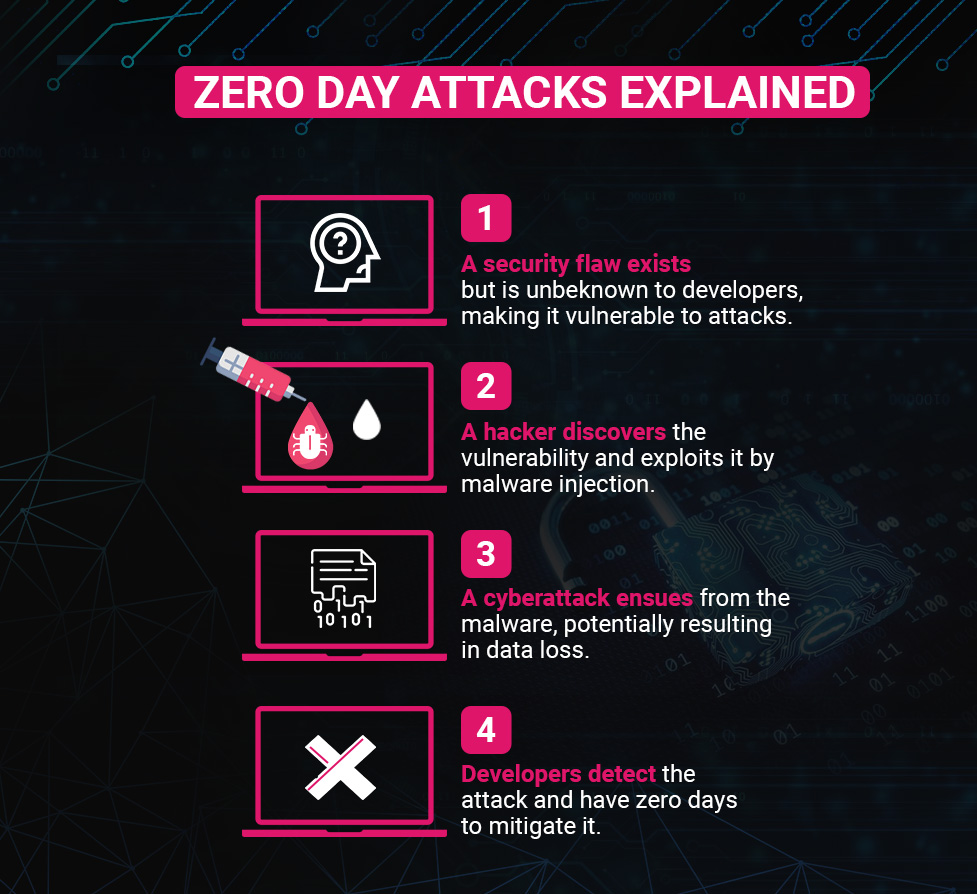 ZERO DAY ATTACKS EXPLAINED

1

A security flaw exists but is unbeknown to developers, making it vulnerable to attacks.

2

A hacker discovers the vulnerability and exploits it by malware injection.

3

A cyberattack ensues from the malware, potentially resulting in data loss.

4

Developers detect the attack and have zero days to mitigate it.